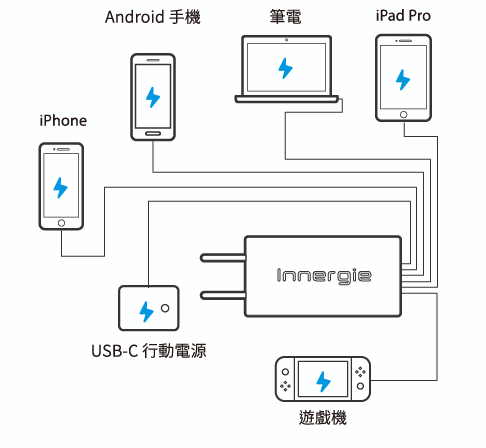 Android 手機

筆電

iPad Pro

iPhone

Innergie

USB-C 行動電源

遊戲機