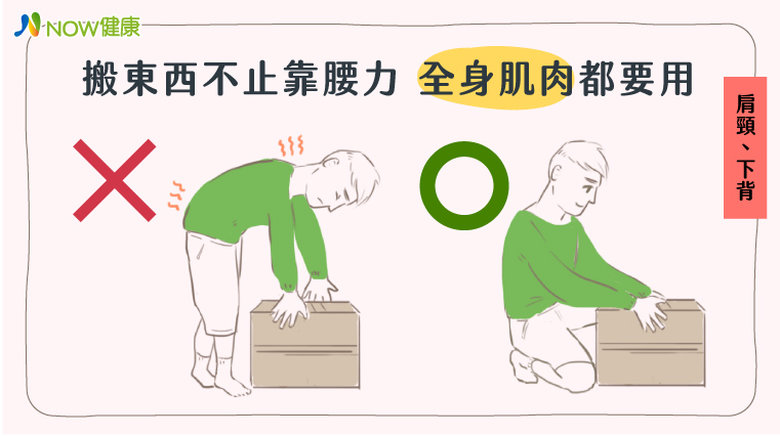 NOW健康

搬東西不止靠腰力 全身肌肉都要用

肩頸、下背