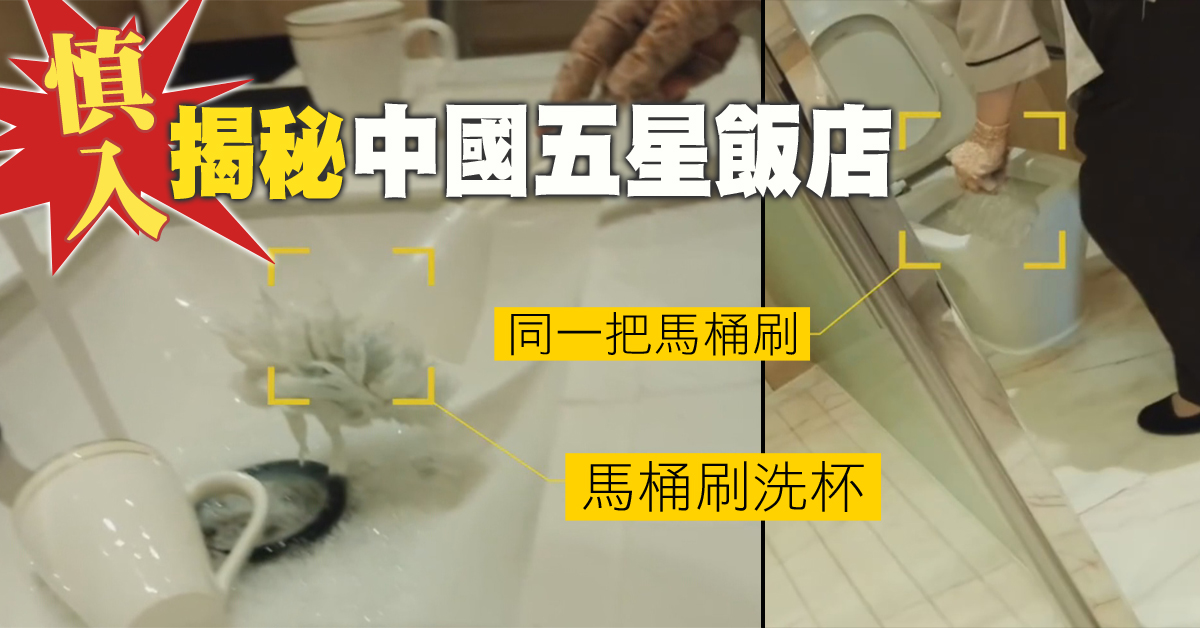 慎入

揭秘中國五星飯店

同一把馬桶刷

馬桶刷洗杯