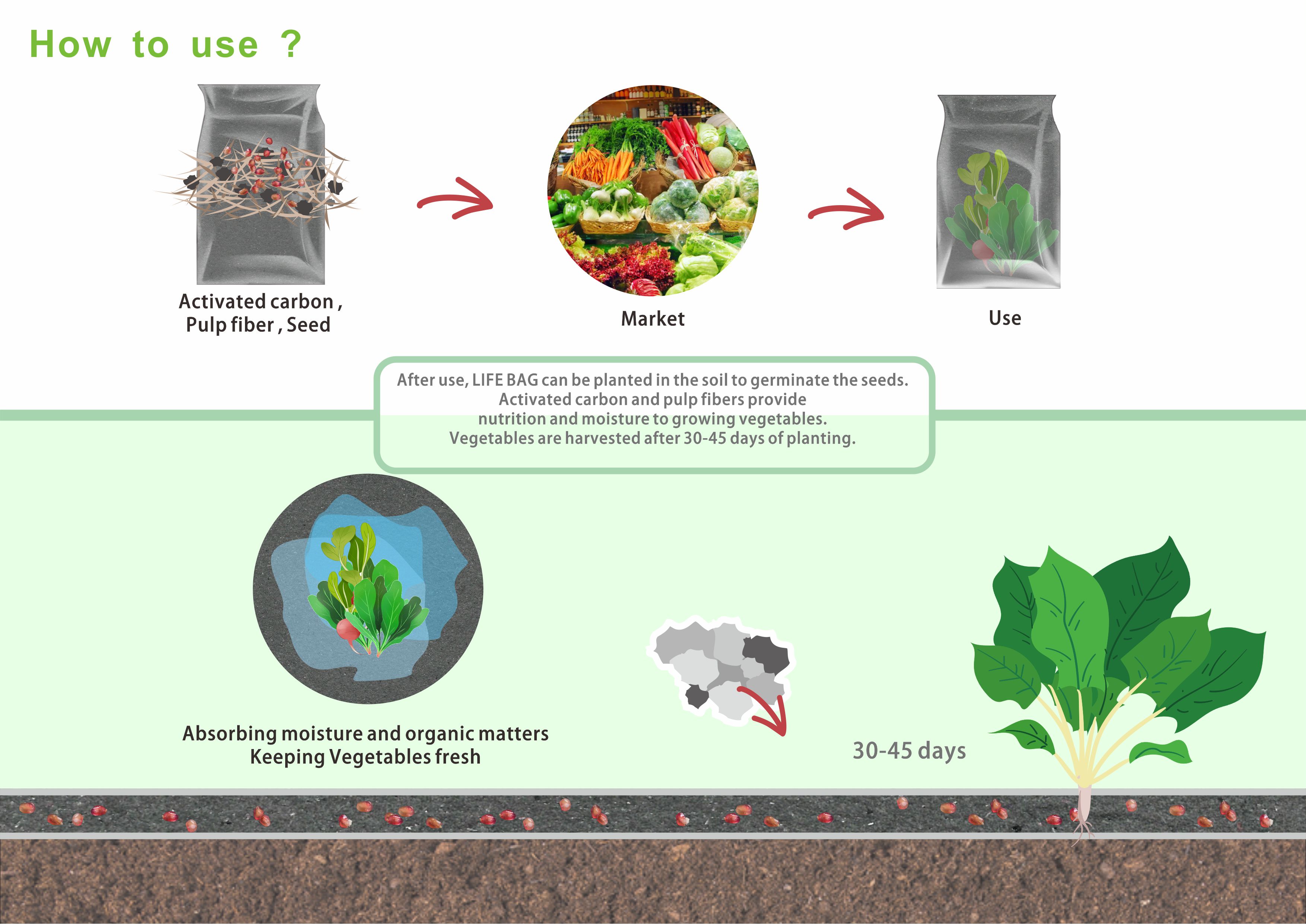 How to use ?

Activated carbon , Pulp fiber , Seed

Market

Use

After use, LIFE BAG can be planted in the soil to germinate the seeds. Activated carbon and pulp fibers provide nutrition and moisture to growing vegetables. Vegetables are harvested after 30-45 days of planting.

Absorbing moisture and organic matters
Keeping Vegetables fresh

30-45 days